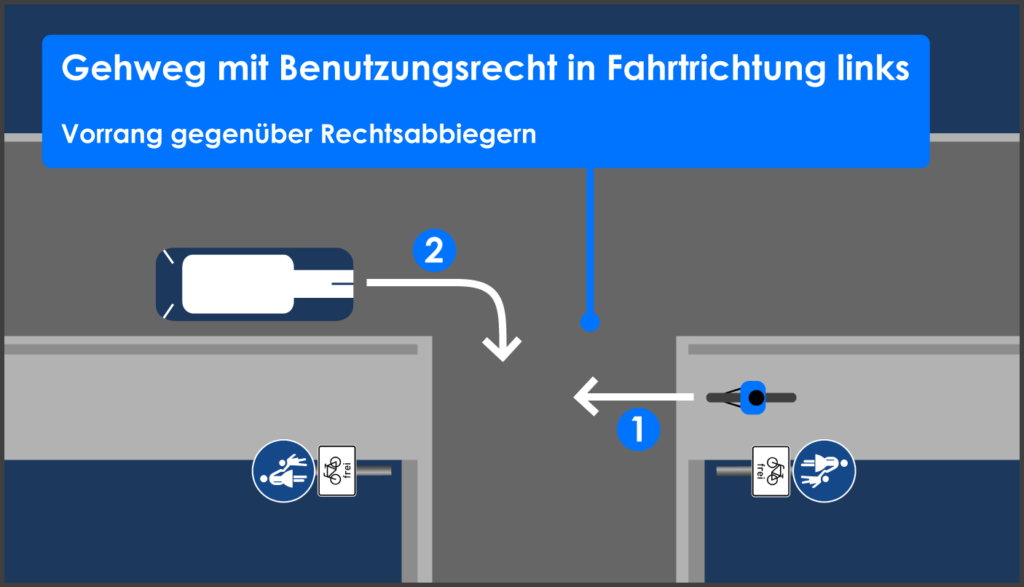 Gehweg mit Benutzungsrecht in Fahrtrichtung links

Vorrang gegenüber Rechtsabbiegern

2

1

frei

frei