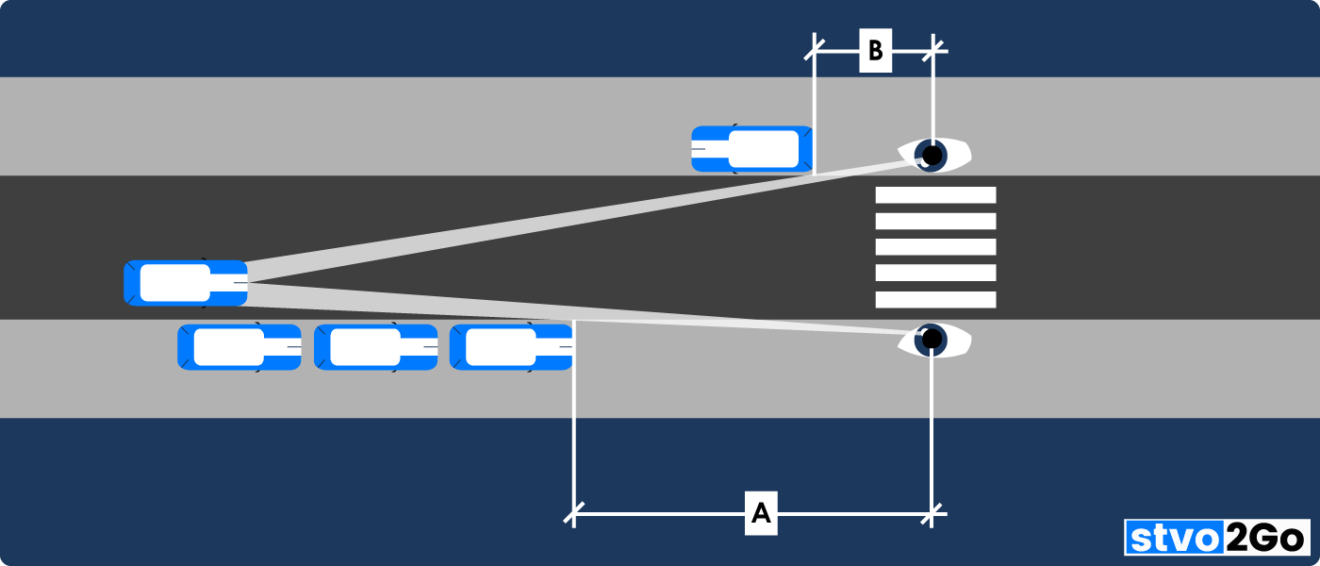 B

A

stvo2Go